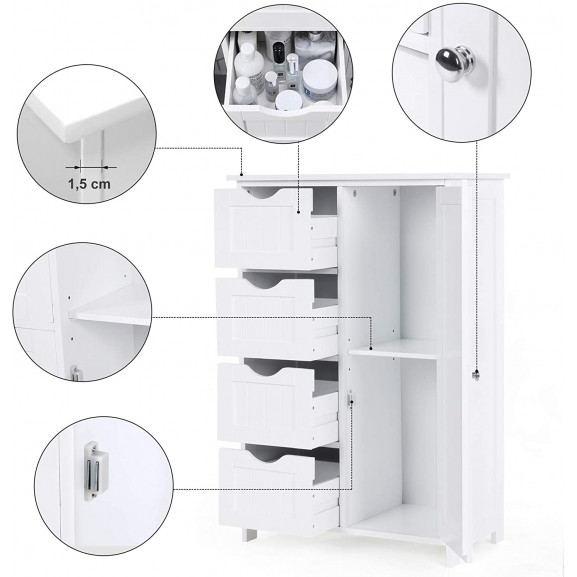 1,5 cm