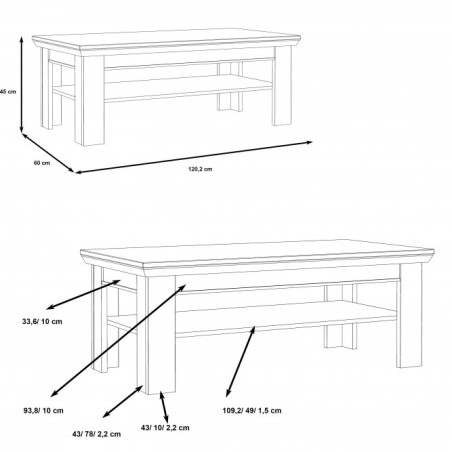 45 cm

60 cm

120,2 cm

33,6/ 10 cm

93,8/ 10 cm

43/ 78/ 2,2 cm

43/ 10/ 2,2 cm

109,2/ 49/ 1,5 cm