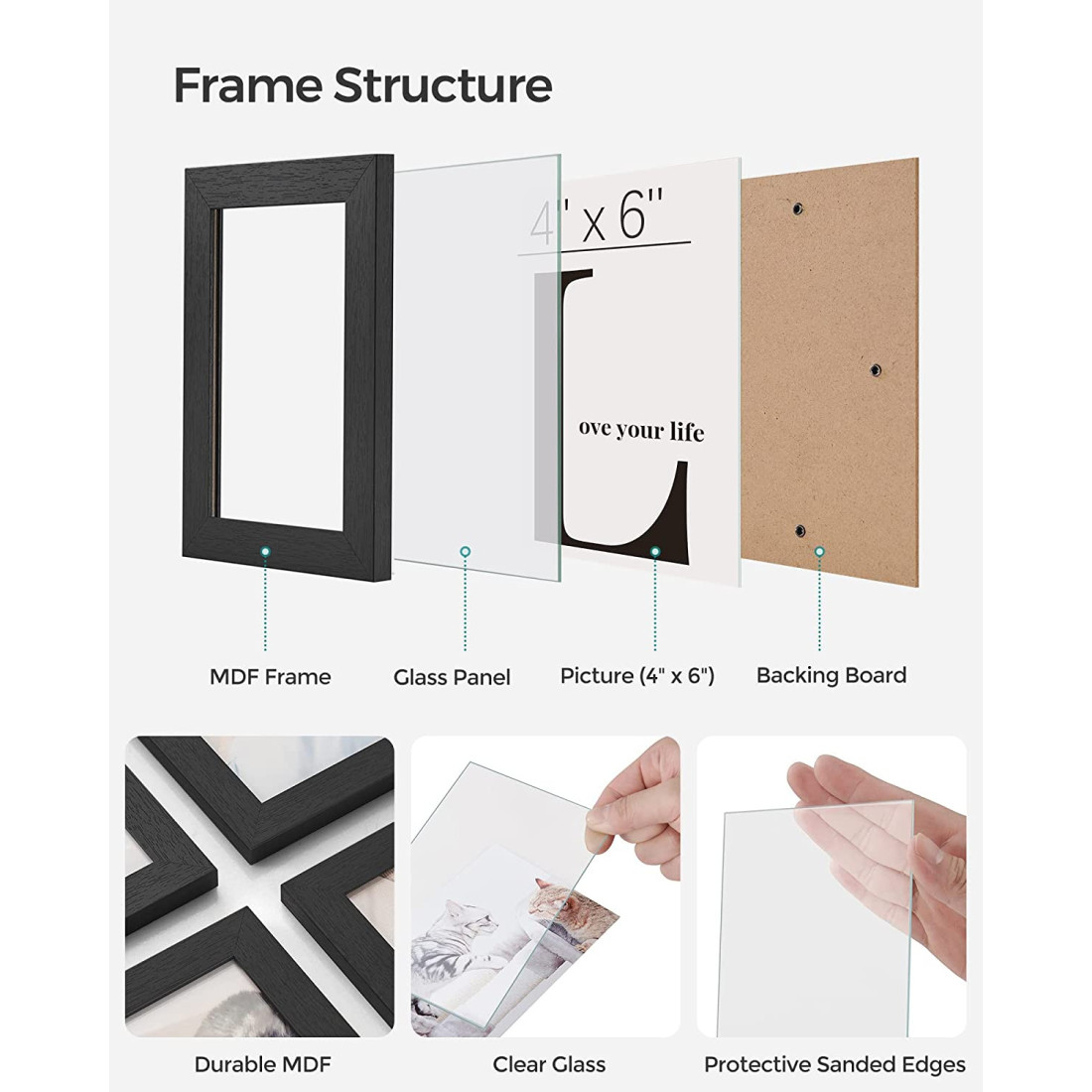 Frame Structure

4" x 6"

L

ove your life

MDF Frame

Glass Panel

Picture (4" x 6")

Backing Board

Durable MDF

Clear Glass

Protective Sanded Edges