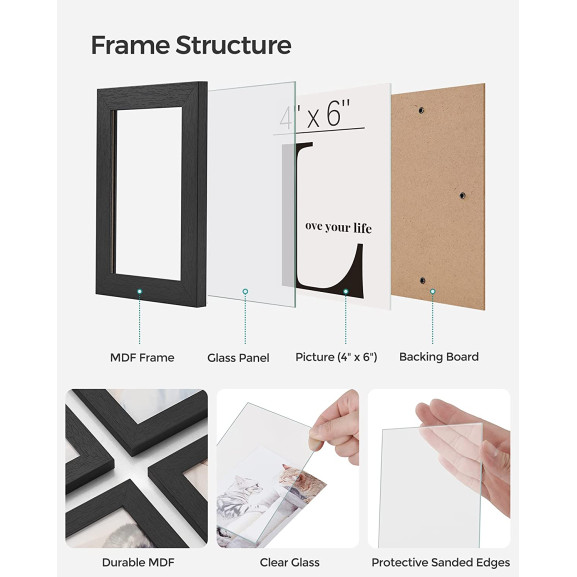 Frame Structure

4" x 6"

L

ove your life

MDF Frame

Glass Panel

Picture (4" x 6")

Backing Board

Durable MDF

Clear Glass

Protective Sanded Edges