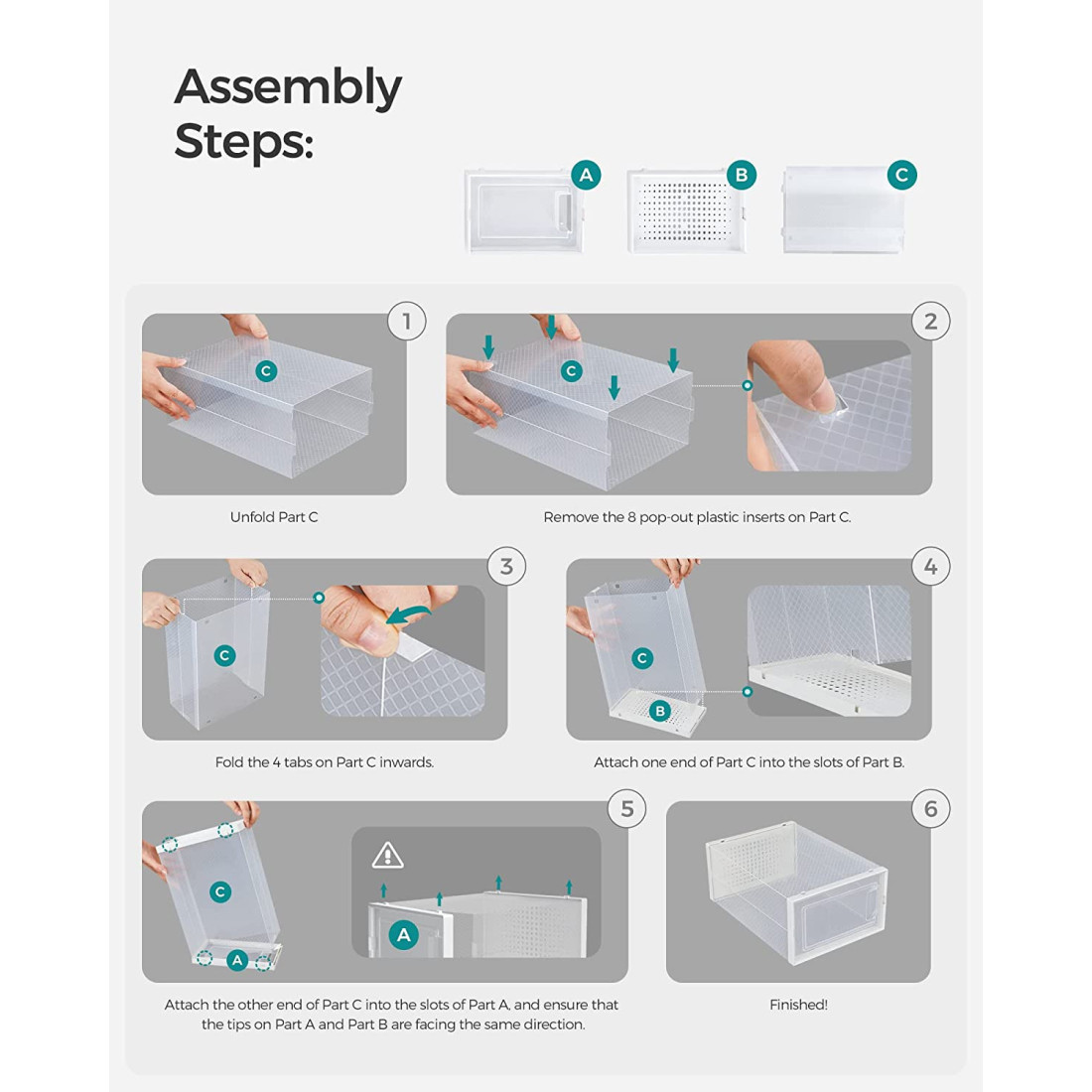 Assembly Steps:

A B C

1
C
Unfold Part C

2
C
Remove the 8 pop-out plastic inserts on Part C.

3
C
Fold the 4 tabs on Part C inwards.

4
C
B
Attach one end of Part C into the slots of Part B.

5
C
A
A
Attach the other end of Part C into the slots of Part A, and ensure that the tips on Part A and Part B are facing the same direction.

6
Finished!