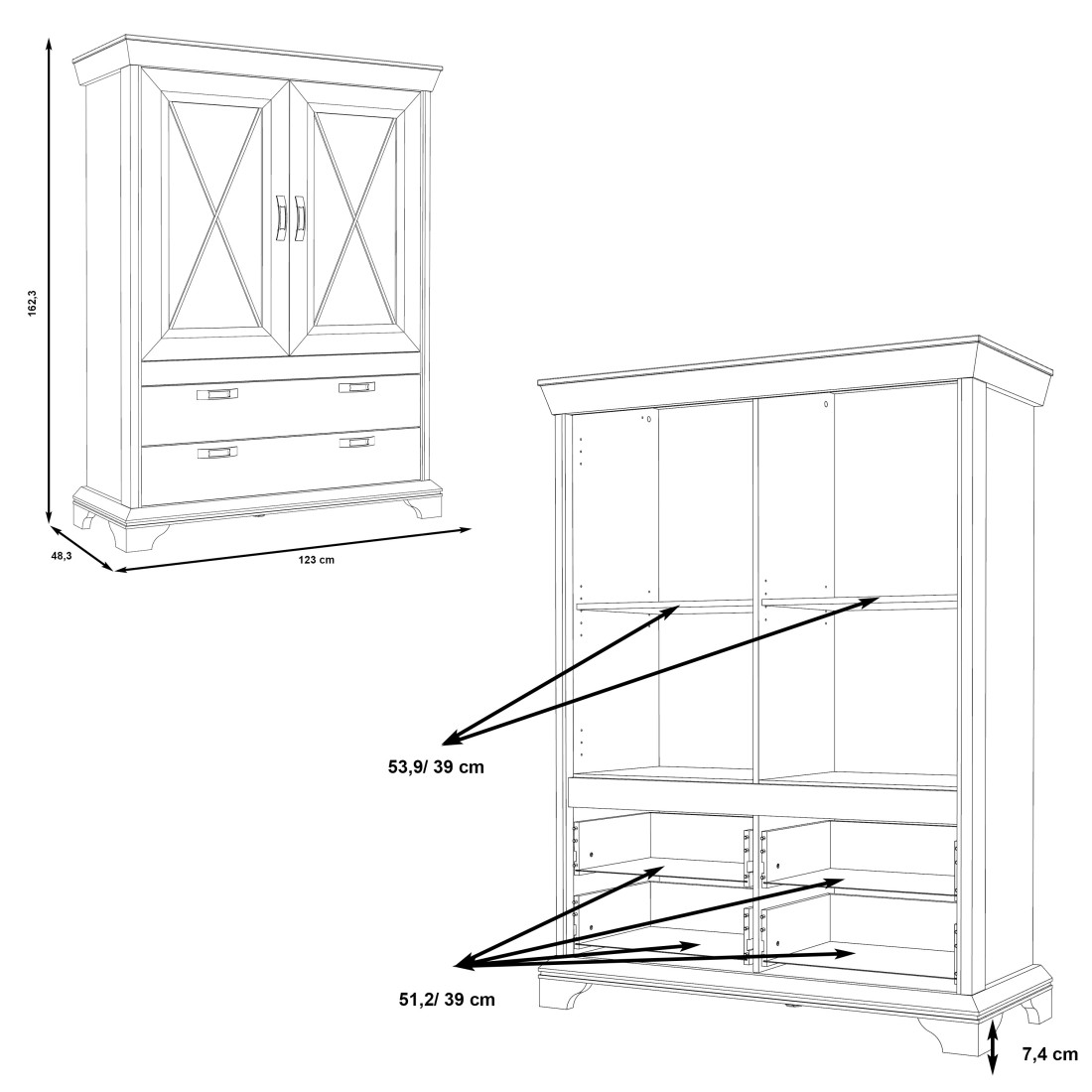 162,3

48,3

123 cm

53,9/ 39 cm

51,2/ 39 cm

7,4 cm