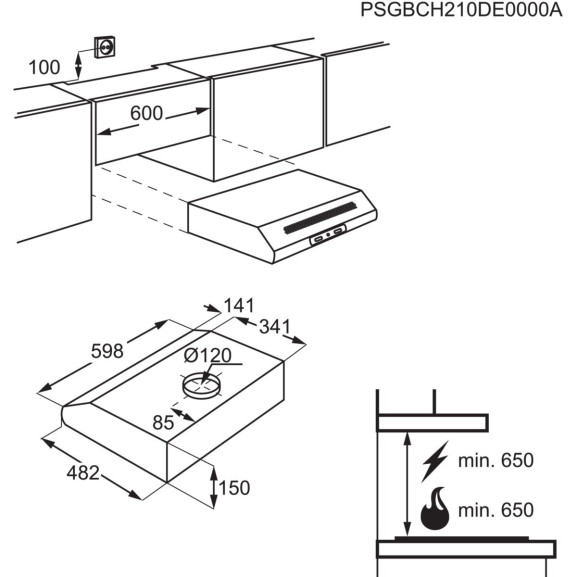 PSGBCH210DE0000A

100

600

141

341

598

Ø120

85

482

150

min. 650

min. 650