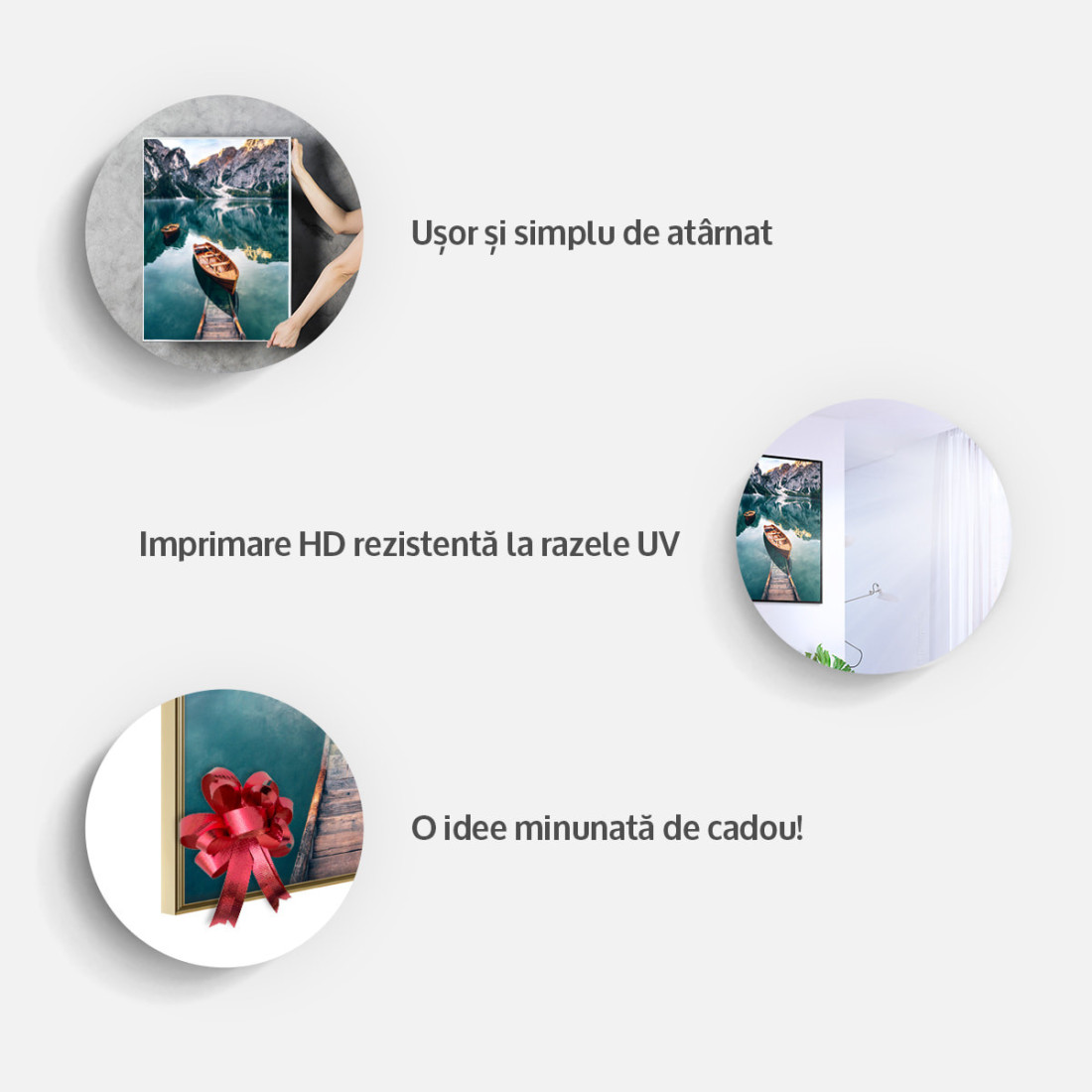 Ușor și simplu de atârnat

Imprimare HD rezistentă la razele UV

O idee minunată de cadou!