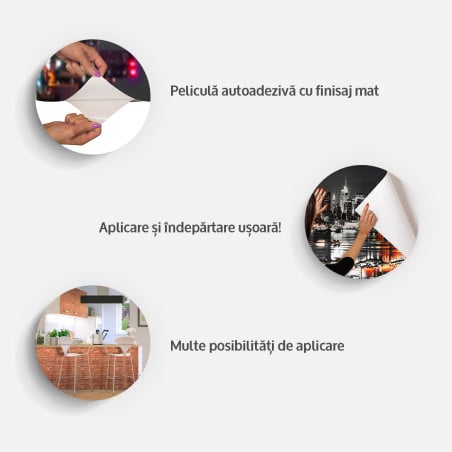 Peliculă autoadezivă cu finisaj mat

Aplicare și îndepărtare ușoară!

Multe posibilități de aplicare