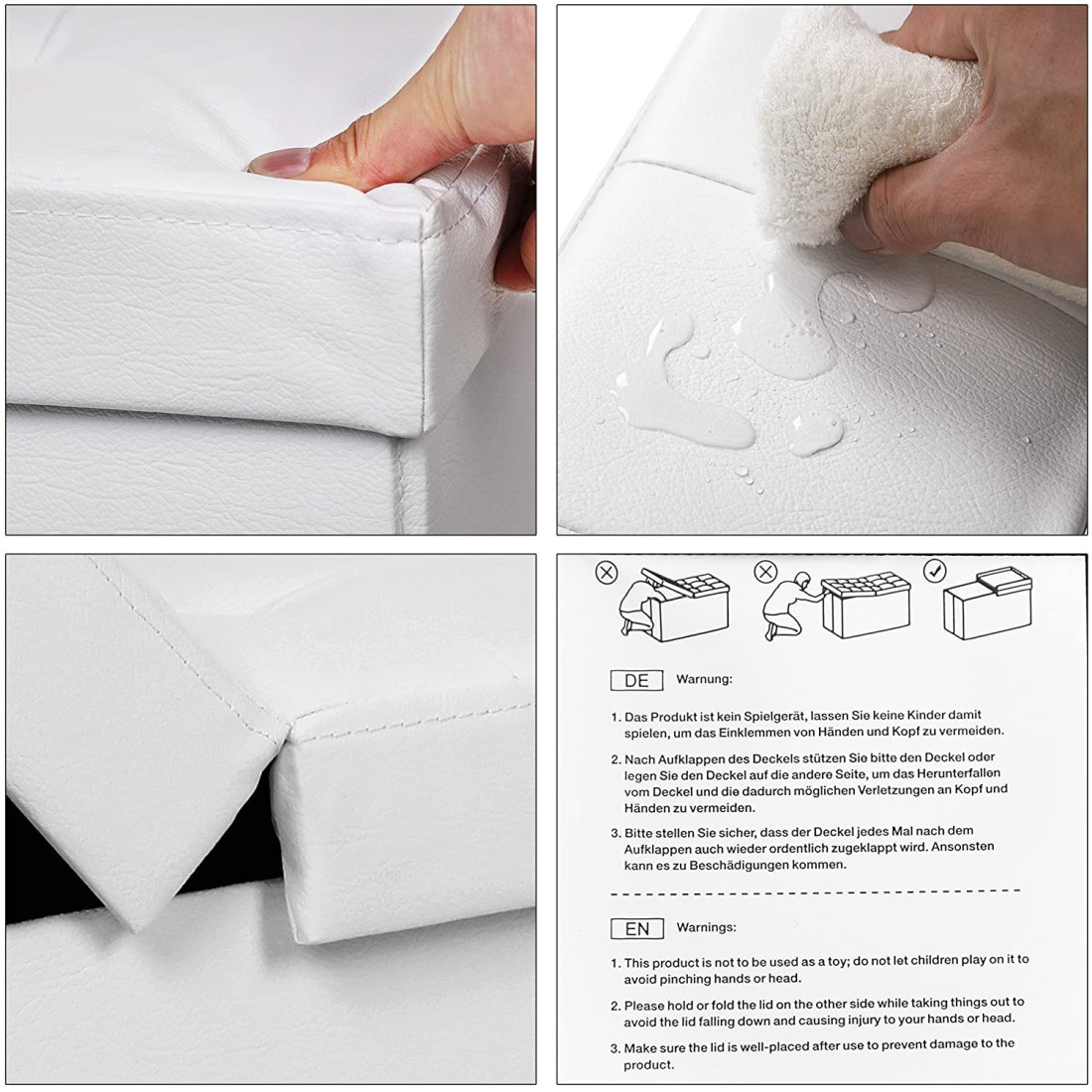 DE Warnung:

1. Das Produkt ist kein Spielgerät, lassen Sie keine Kinder damit spielen, um das Einklemmen von Händen und Kopf zu vermeiden.

2. Nach Aufklappen des Deckels stützen Sie bitte den Deckel oder legen Sie den Deckel auf die andere Seite, um das Herunterfallen vom Deckel und die dadurch möglichen Verletzungen an Kopf und Händen zu vermeiden.

3. Bitte stellen Sie sicher, dass der Deckel jedes Mal nach dem Aufklappen auch wieder ordentlich zugeklappt wird. Ansonsten kann es zu Beschädigungen kommen.

EN Warnings:

1. This product is not to be used as a toy; do not let children play on it to avoid pinching hands or head.

2. Please hold or fold the lid on the other side while taking things out to avoid the lid falling down and causing injury to your hands or head.

3. Make sure the lid is well-placed after use to prevent damage to the product.