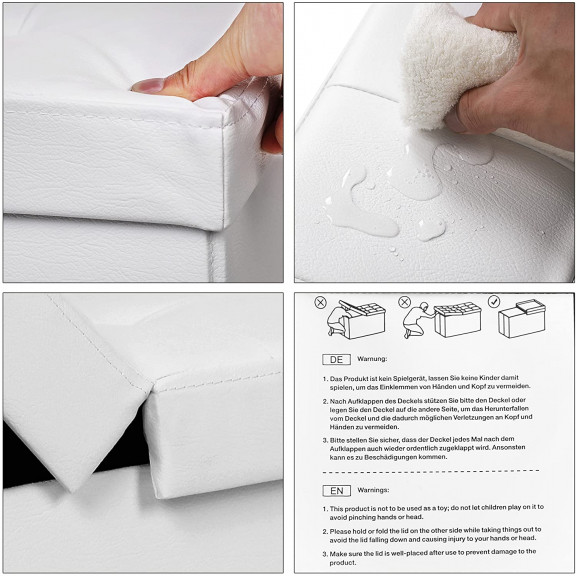 DE Warnung:

1. Das Produkt ist kein Spielgerät, lassen Sie keine Kinder damit spielen, um das Einklemmen von Händen und Kopf zu vermeiden.

2. Nach Aufklappen des Deckels stützen Sie bitte den Deckel oder legen Sie den Deckel auf die andere Seite, um das Herunterfallen vom Deckel und die dadurch möglichen Verletzungen an Kopf und Händen zu vermeiden.

3. Bitte stellen Sie sicher, dass der Deckel jedes Mal nach dem Aufklappen auch wieder ordentlich zugeklappt wird. Ansonsten kann es zu Beschädigungen kommen.

EN Warnings:

1. This product is not to be used as a toy; do not let children play on it to avoid pinching hands or head.

2. Please hold or fold the lid on the other side while taking things out to avoid the lid falling down and causing injury to your hands or head.

3. Make sure the lid is well-placed after use to prevent damage to the product.