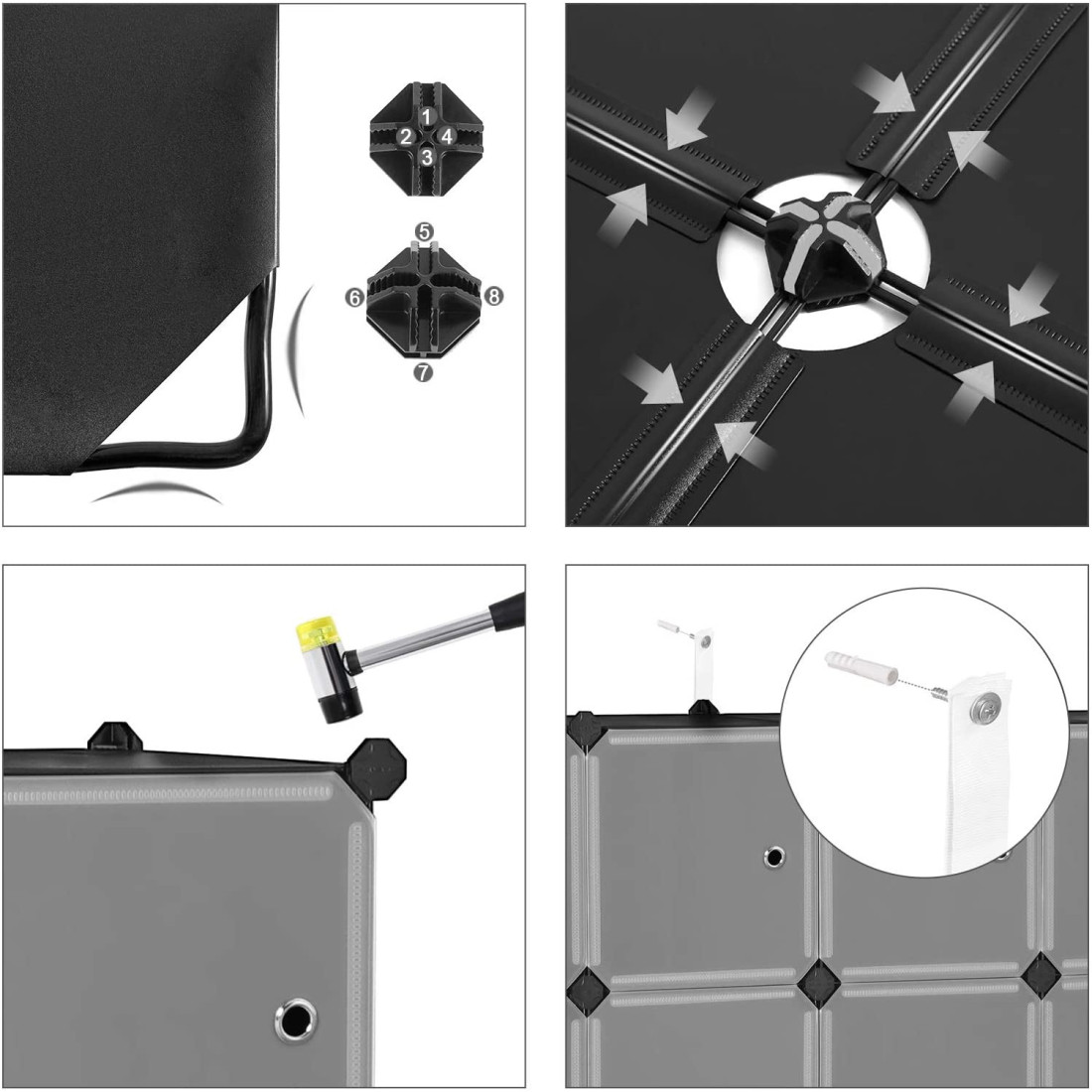 1
2
4
3
5
6
8
7